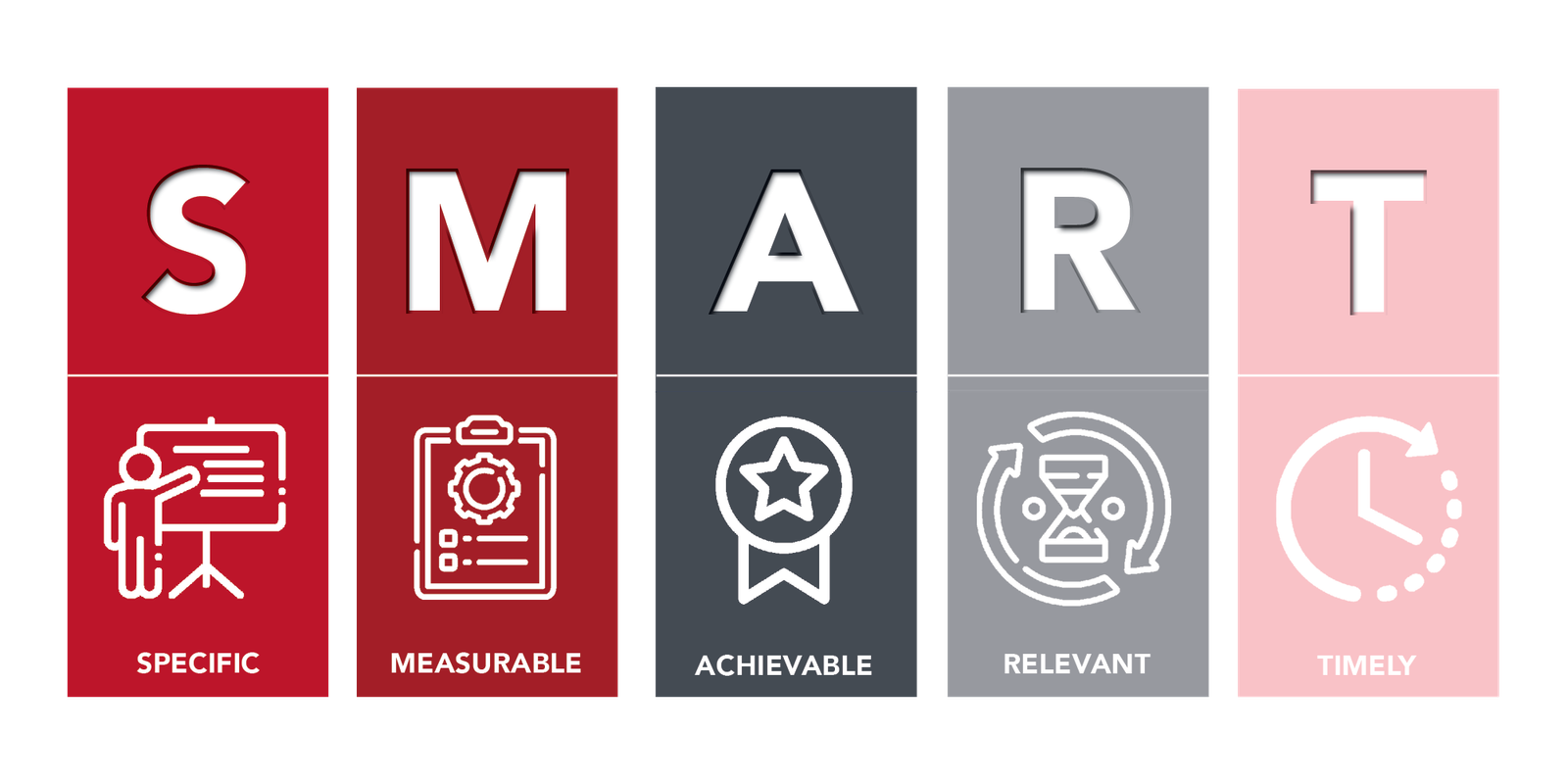 S
SPECIFIC

M
MEASURABLE

A
ACHIEVABLE

R
RELEVANT

T
TIMELY